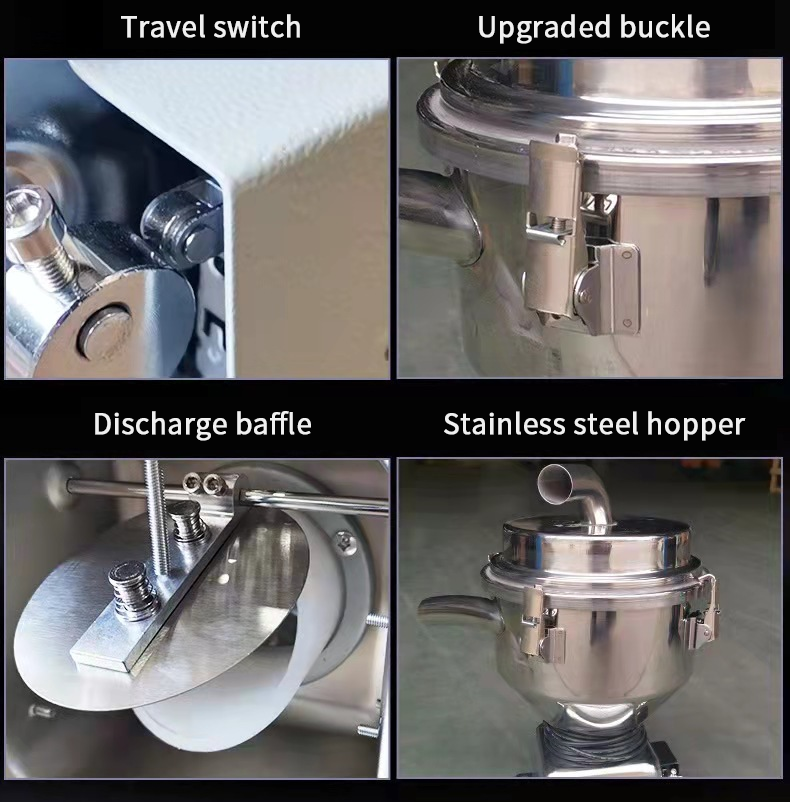 Travel switch

Upgraded buckle

Discharge baffle

Stainless steel hopper